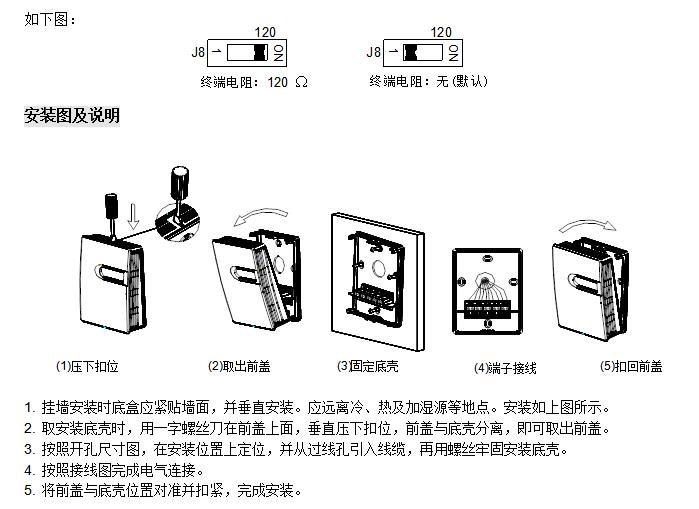 如下图：

120
J8 1 ON
终端电阻：120 Ω

120
J8 1 ON
终端电阻：无 (默认)

安装图及说明

(1)压下扣位　(2)取出前盖　(3)固定底壳　(4)端子接线　(5)扣回前盖

1. 挂墙安装时底盒应紧贴墙面，并垂直安装。应远离冷、热及加湿源等地点。安装如上图所示。
2. 取安装底壳时，用一字螺丝刀在前盖上面，垂直压下扣位，前盖与底壳分离，即可取出前盖。
3. 按照开孔尺寸图，在安装位置上定位，并从过线孔引入线缆，再用螺丝牢固安装底壳。
4. 按照接线图完成电气连接。
5. 将前盖与底壳位置对准并扣紧，完成安装。